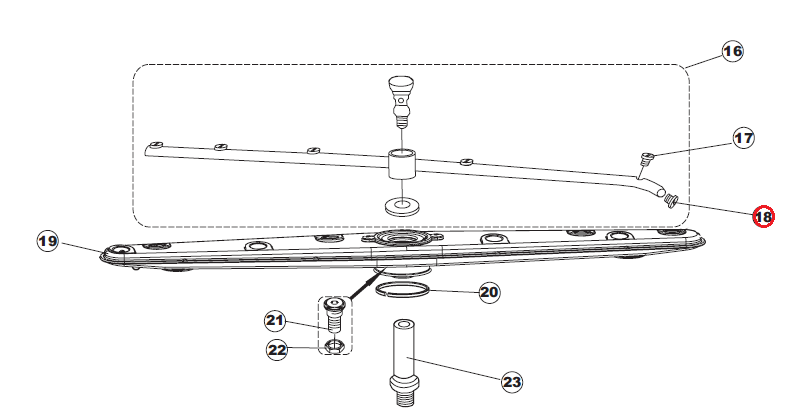 16
17
18
19
20
21
22
23